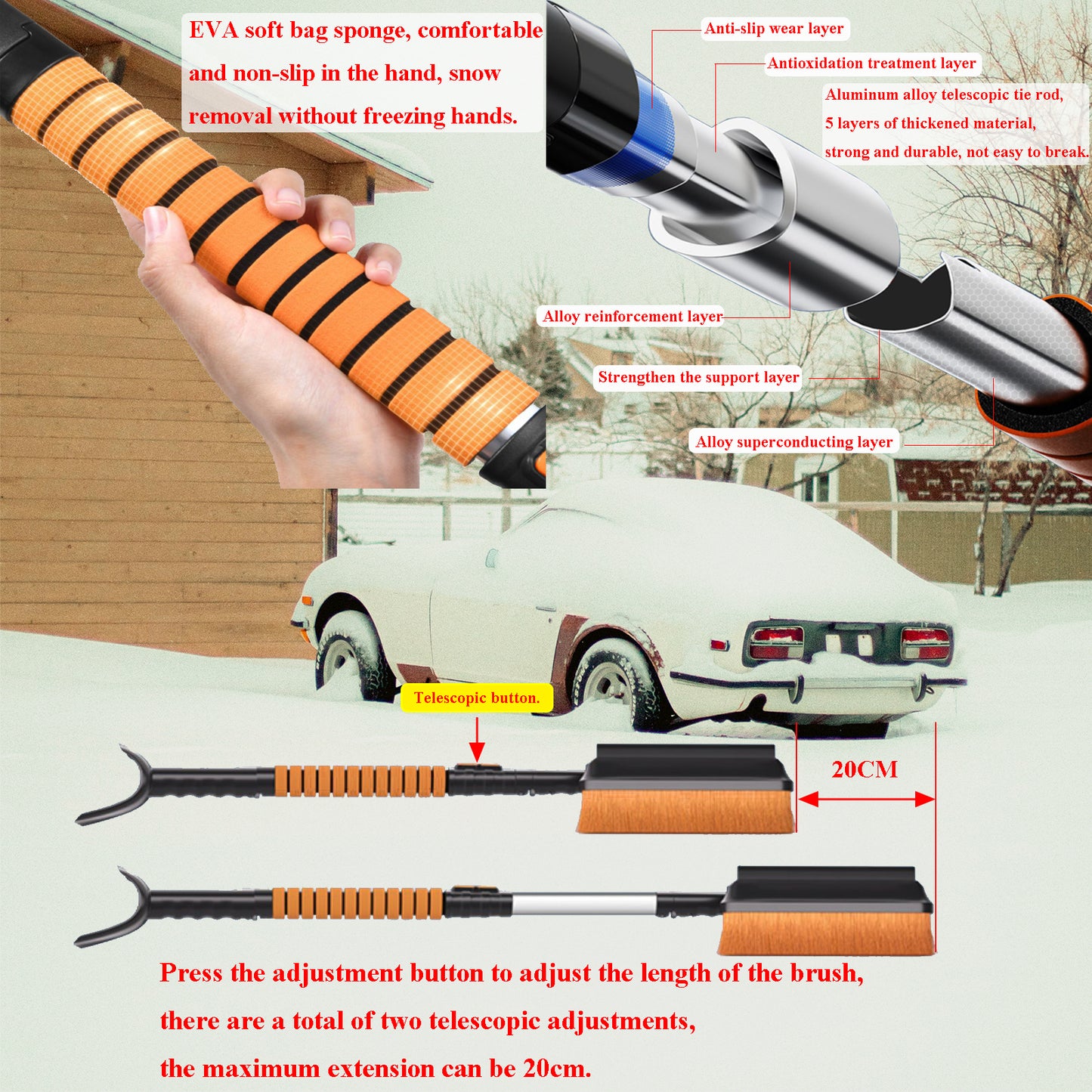 EVA soft bag sponge, comfortable and non-slip in the hand, snow removal without freezing hands.

Anti-slip wear layer

Antioxidation treatment layer

Aluminum alloy telescopic tie rod, 5 layers of thickened material, strong and durable, not easy to break.

Alloy reinforcement layer

Strengthen the support layer

Alloy superconducting layer

Telescopic button.

20CM

Press the adjustment button to adjust the length of the brush, there are a total of two telescopic adjustments, the maximum extension can be 20cm.